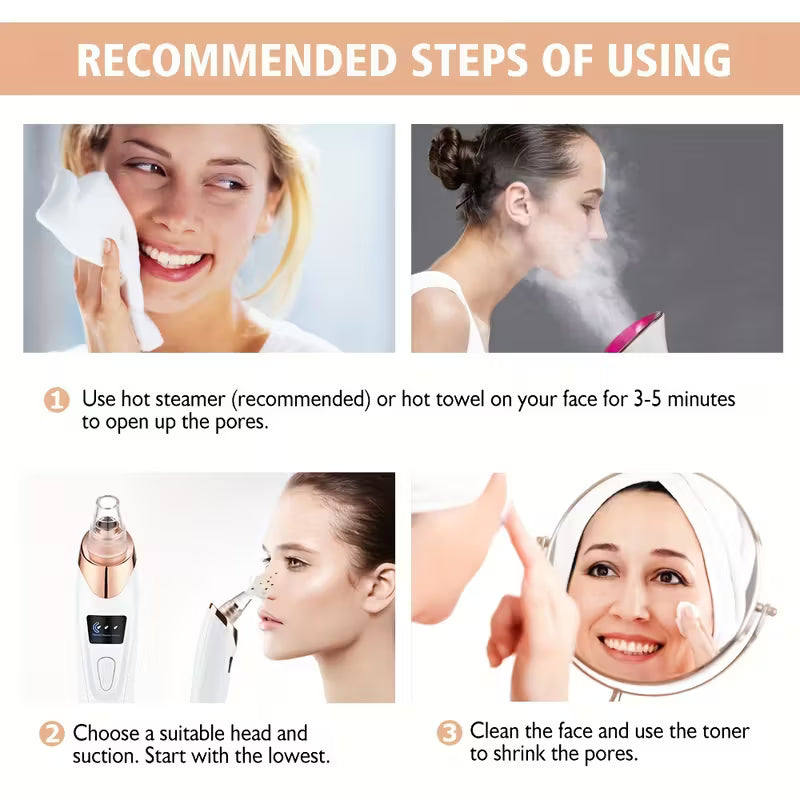 RECOMMENDED STEPS OF USING

1 Use hot steamer (recommended) or hot towel on your face for 3-5 minutes to open up the pores.

2 Choose a suitable head and suction. Start with the lowest.

3 Clean the face and use the toner to shrink the pores.